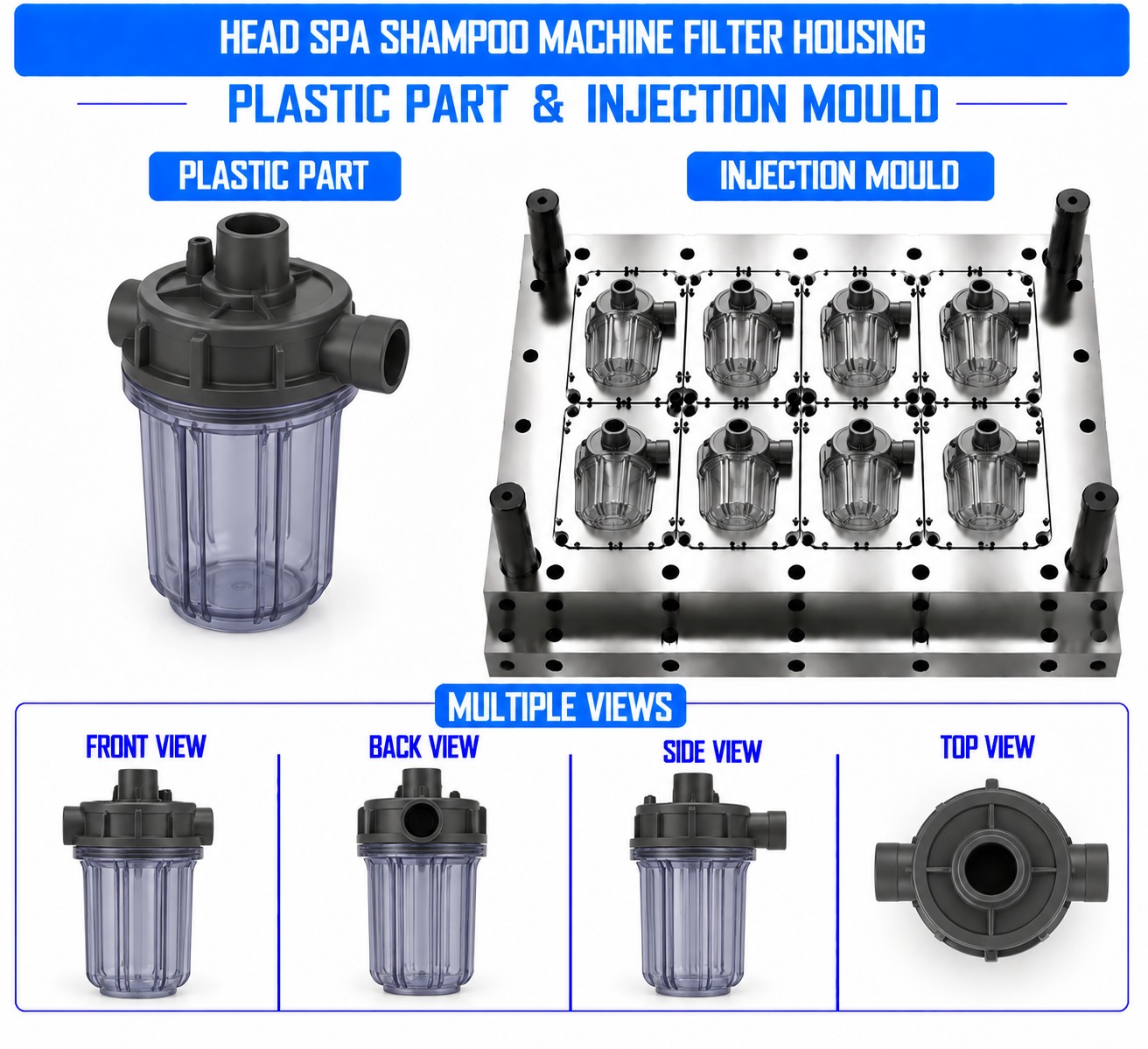 HEAD SPA SHAMPOO MACHINE FILTER HOUSING

PLASTIC PART & INJECTION MOULD

PLASTIC PART

INJECTION MOULD

MULTIPLE VIEWS

FRONT VIEW

BACK VIEW

SIDE VIEW

TOP VIEW